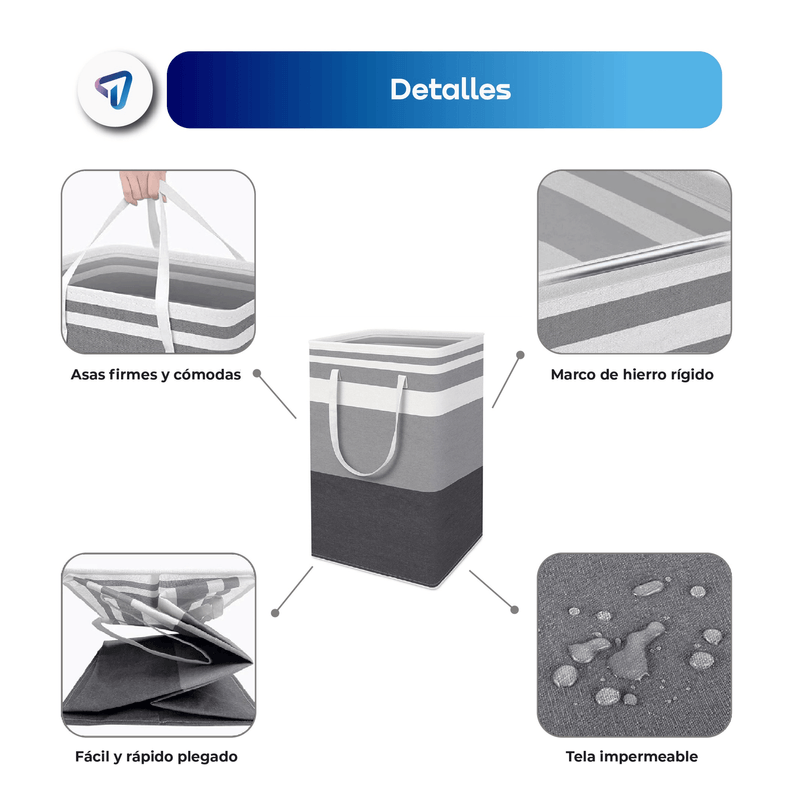 Detalles

Asas firmes y cómodas

Marco de hierro rígido

Fácil y rápido plegado

Tela impermeable