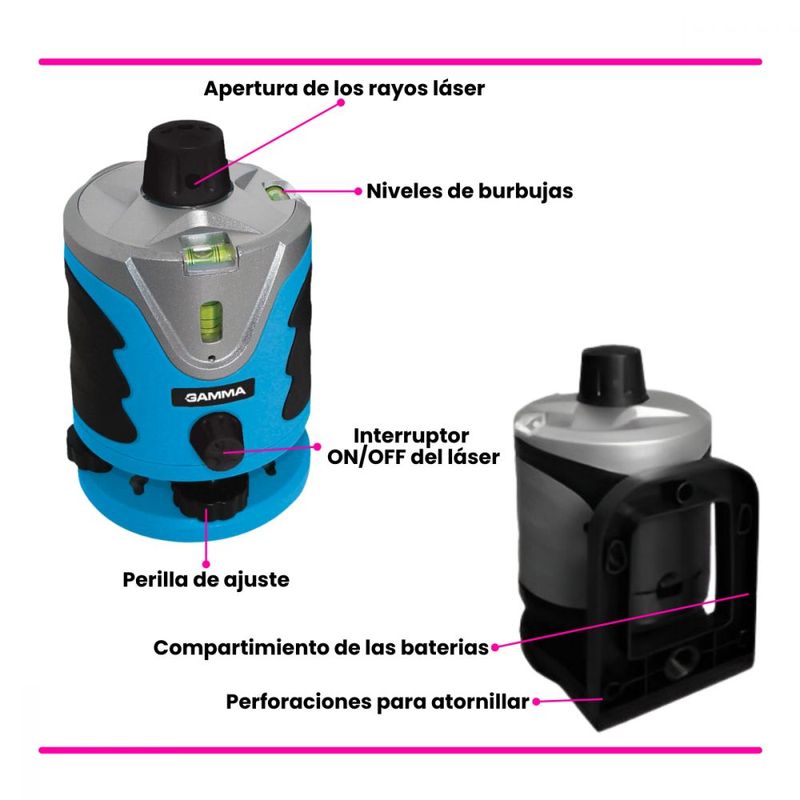 Apertura de los rayos láser

Niveles de burbujas

GAMMA

Interruptor ON/OFF del láser

Perilla de ajuste

Compartimiento de las baterias

Perforaciones para atornillar