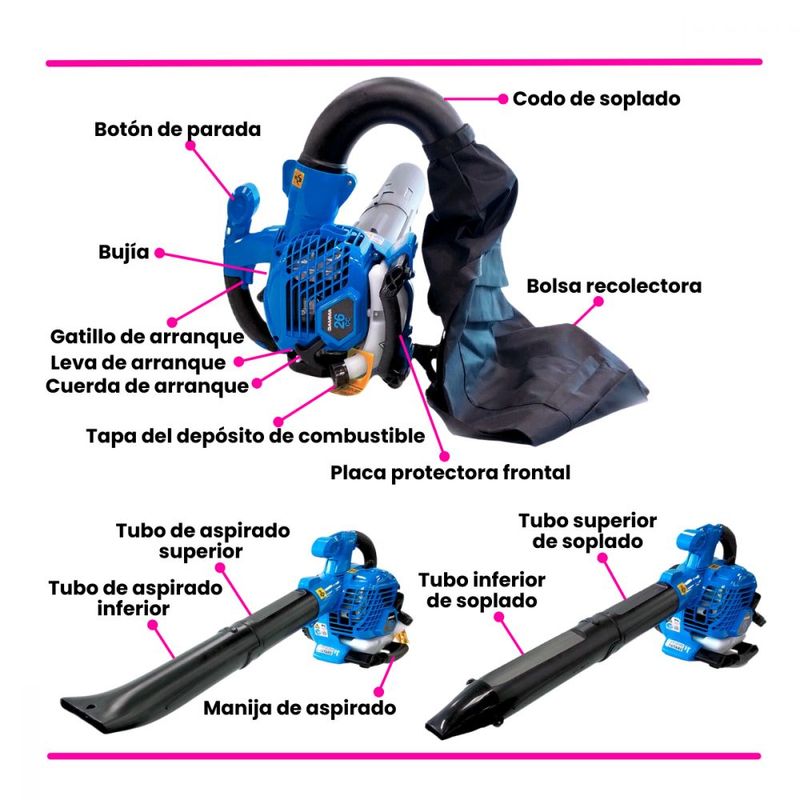 Codo de soplado

Botón de parada

Bujía

Bolsa recolectora

Gatillo de arranque

Leva de arranque

Cuerda de arranque

Tapa del depósito de combustible

Placa protectora frontal

Tubo de aspirado superior

Tubo de aspirado inferior

Manija de aspirado

Tubo superior de soplado

Tubo inferior de soplado