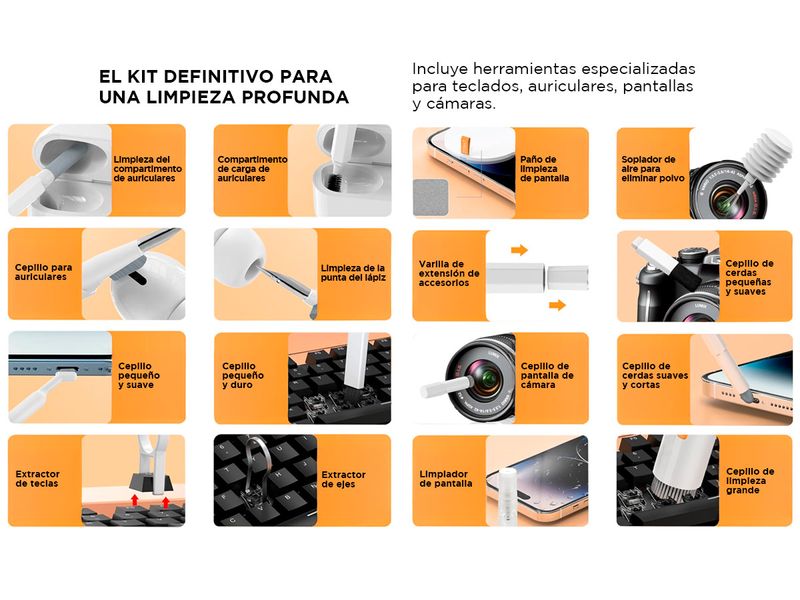 EL KIT DEFINITIVO PARA UNA LIMPIEZA PROFUNDA

Incluye herramientas especializadas para teclados, auriculares, pantallas y cámaras.

Limpieza del compartimento de auriculares

Compartimento de carga de auriculares

Paño de limpieza de pantalla

Soplador de aire para eliminar polvo

Cepillo para auriculares

Limpieza de la punta del lápiz

Varilla de extensión de accesorios

Cepillo de cerdas pequeñas y suaves

Cepillo pequeño y suave

Cepillo pequeño y duro

Cepillo de pantalla de cámara

Cepillo de cerdas suaves y cortas

Extractor de teclas

Extractor de ejes

Limpiador de pantalla

Cepillo de limpieza grande