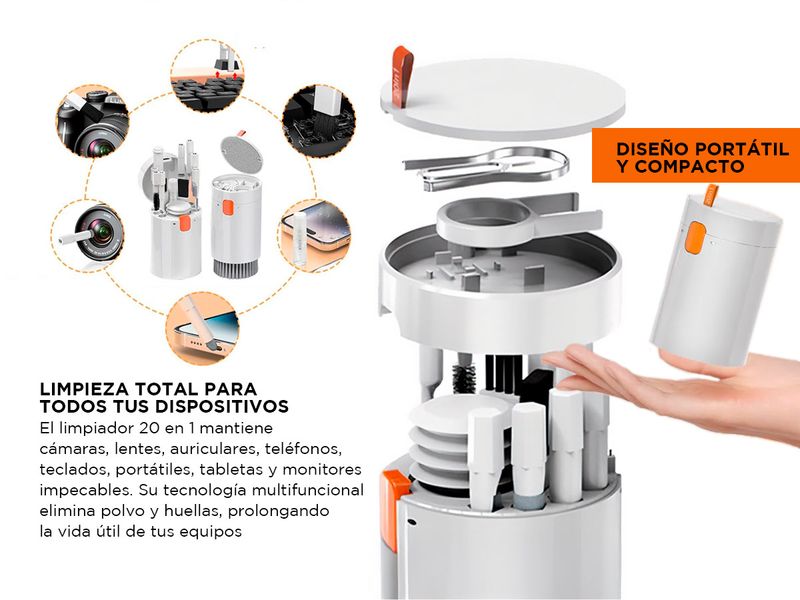 DISEÑO PORTÁTIL Y COMPACTO

LIMPIEZA TOTAL PARA TODOS TUS DISPOSITIVOS
El limpiador 20 en 1 mantiene cámaras, lentes, auriculares, teléfonos, teclados, portátiles, tabletas y monitores impecables. Su tecnología multifuncional elimina polvo y huellas, prolongando la vida útil de tus equipos