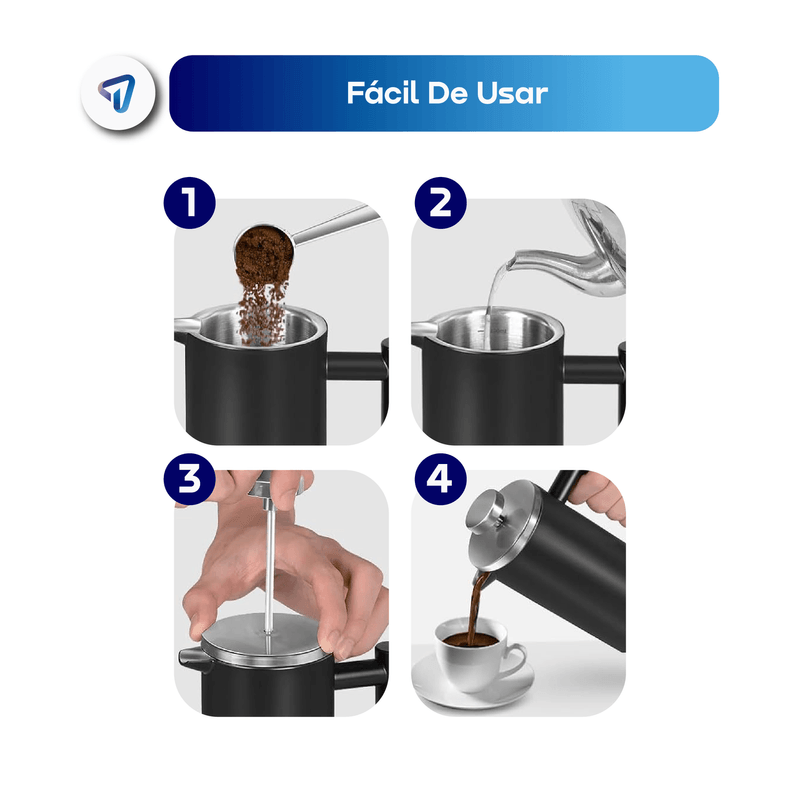 Fácil De Usar

1

2

3

4