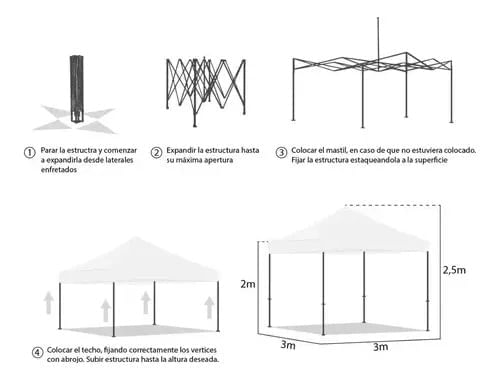 ① Parar la estructra y comenzar a expandirla desde laterales enfretados

② Expandir la estructura hasta su máxima apertura

③ Colocar el mastil, en caso de que no estuviera colocado. Fijar la estructura estaqueandola a la superficie

④ Colocar el techo, fijando correctamente los vertices con abrojo. Subir estructura hasta la altura deseada.

2m

2,5m

3m

3m