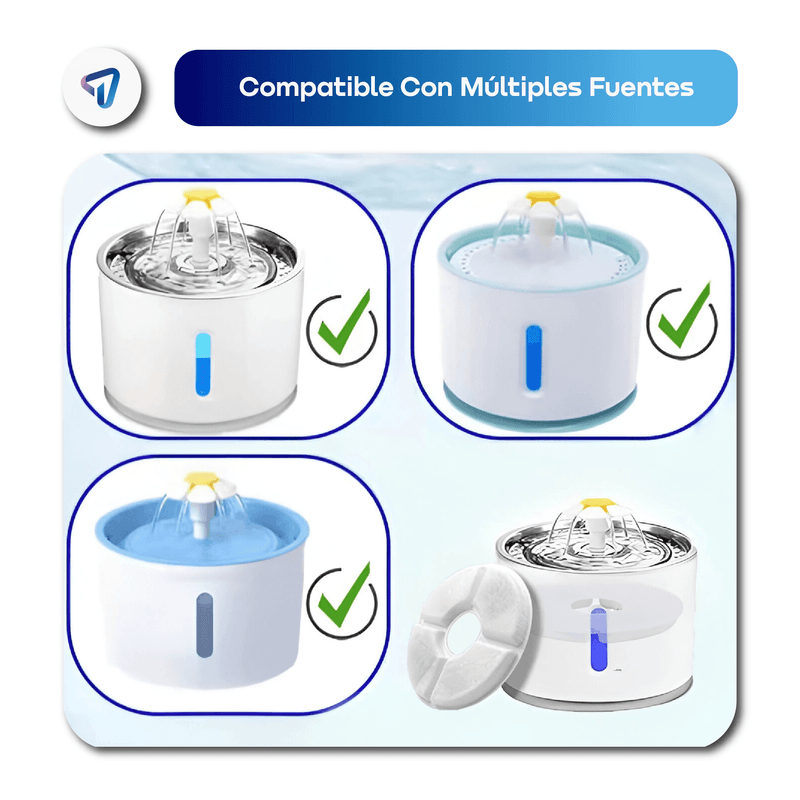 Compatible Con Múltiples Fuentes