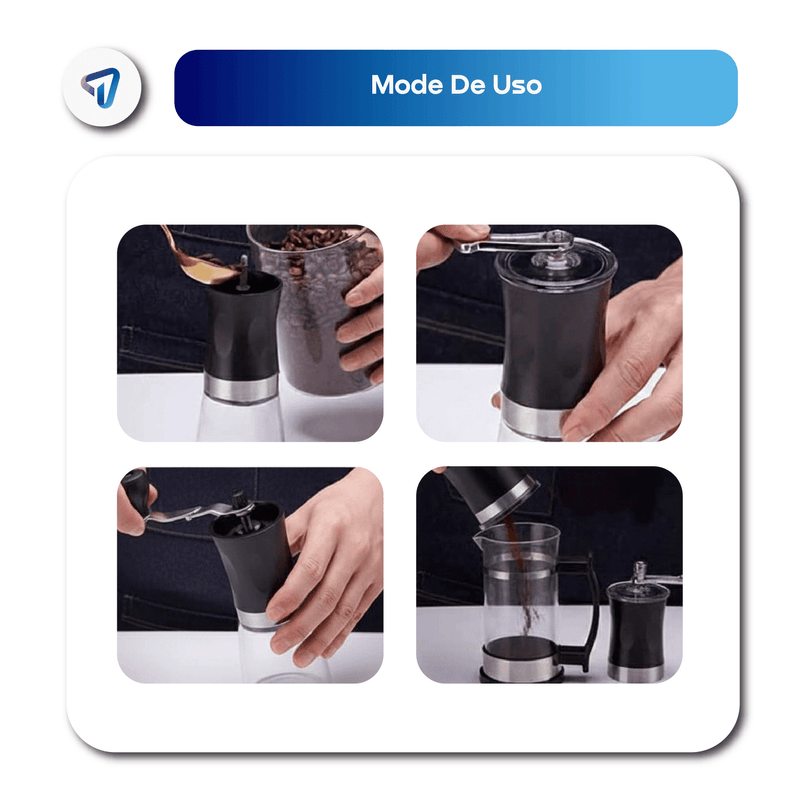 Mode De Uso