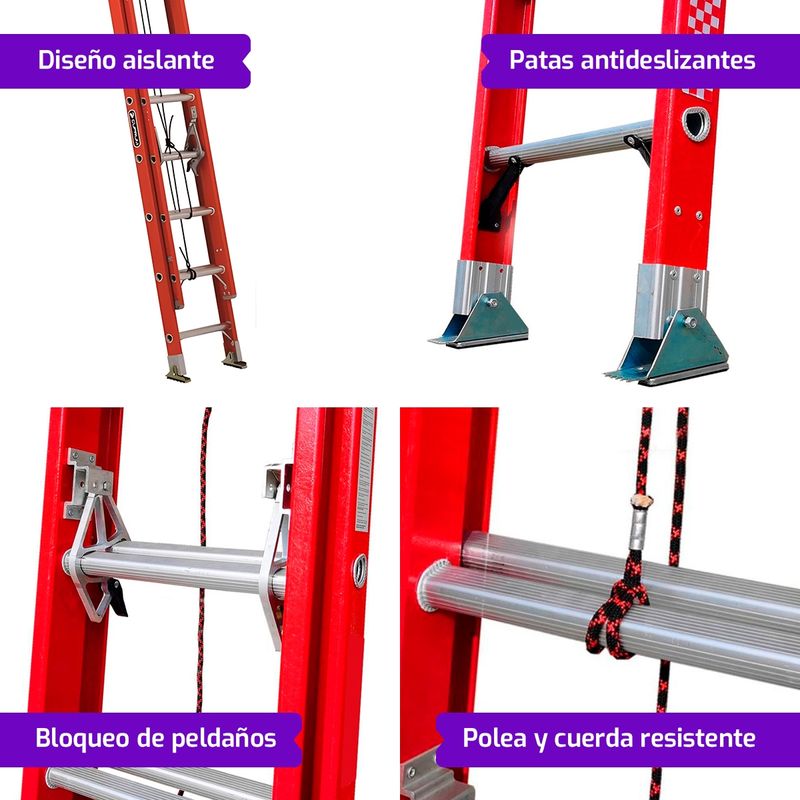 Diseño aislante

Patas antideslizantes

Bloqueo de peldaños

Polea y cuerda resistente