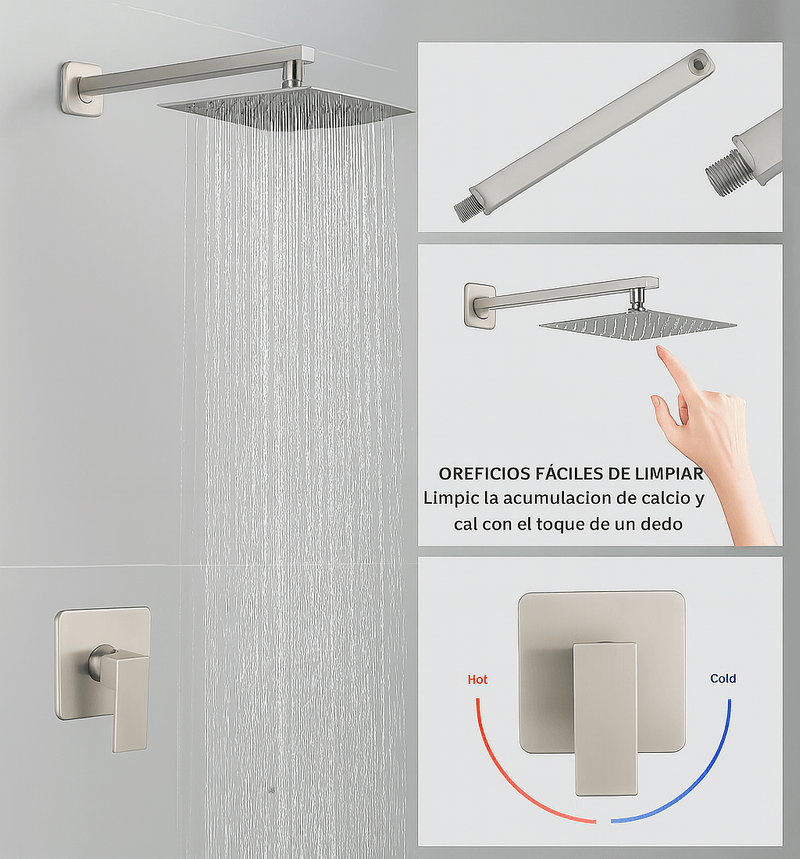 OREFICIOS FÁCILES DE LIMPIAR
Limpic la acumulacion de calcio y cal con el toque de un dedo

Hot

Cold