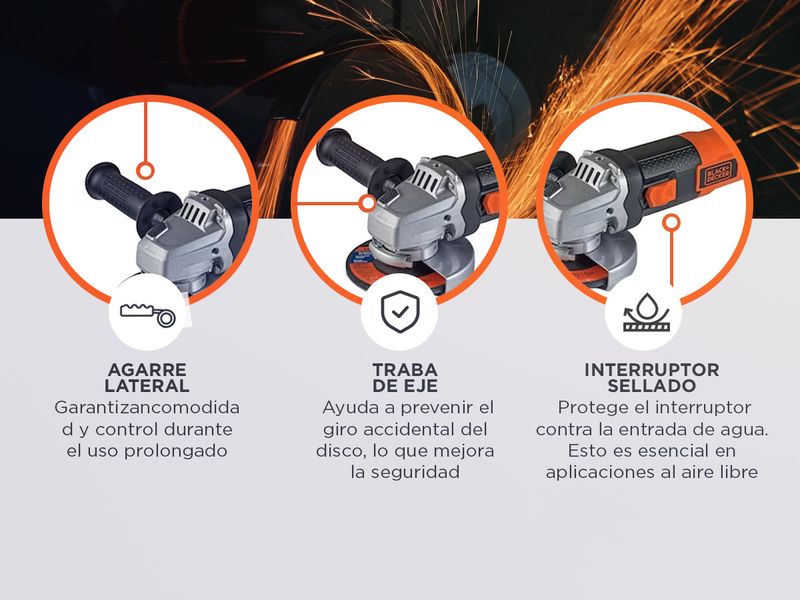 BLACK+DECKER

AGARRE LATERAL
Garantizancomodida d y control durante el uso prolongado

TRABA DE EJE
Ayuda a prevenir el giro accidental del disco, lo que mejora la seguridad

INTERRUPTOR SELLADO
Protege el interruptor contra la entrada de agua. Esto es esencial en aplicaciones al aire libre