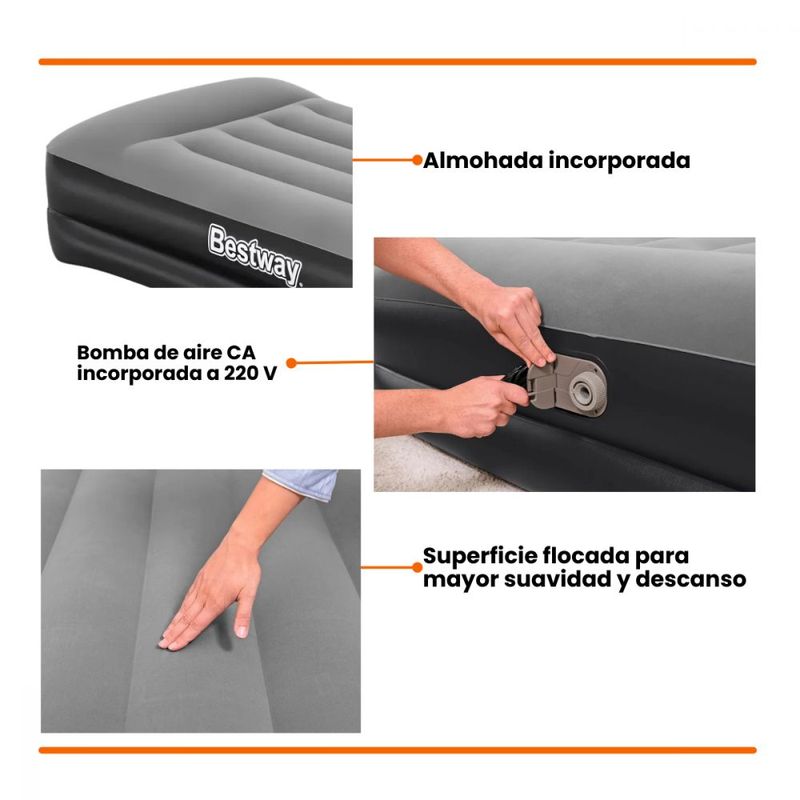 Bestway

Almohada incorporada

Bomba de aire CA incorporada a 220 V

Superficie flocada para mayor suavidad y descanso