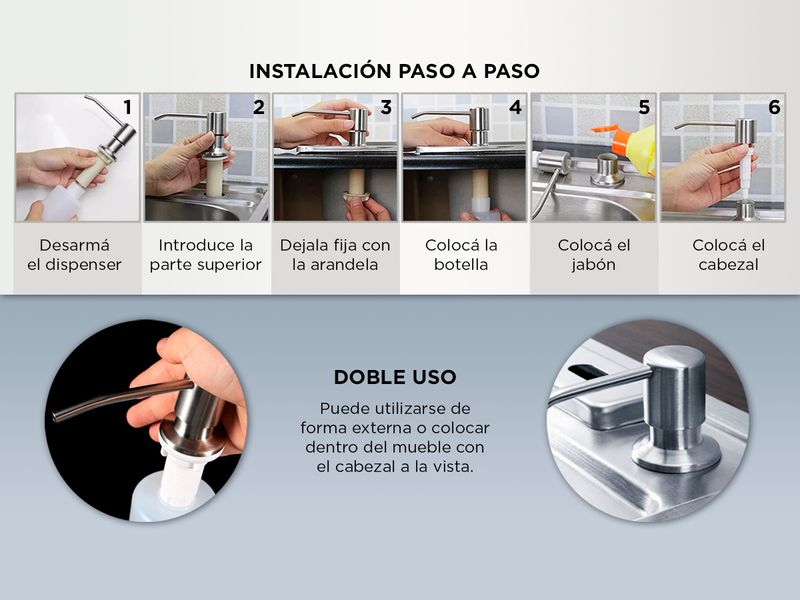 INSTALACIÓN PASO A PASO

1
Desarmá el dispenser

2
Introduce la parte superior

3
Dejala fija con la arandela

4
Colocá la botella

5
Colocá el jabón

6
Colocá el cabezal

DOBLE USO

Puede utilizarse de forma externa o colocar dentro del mueble con el cabezal a la vista.