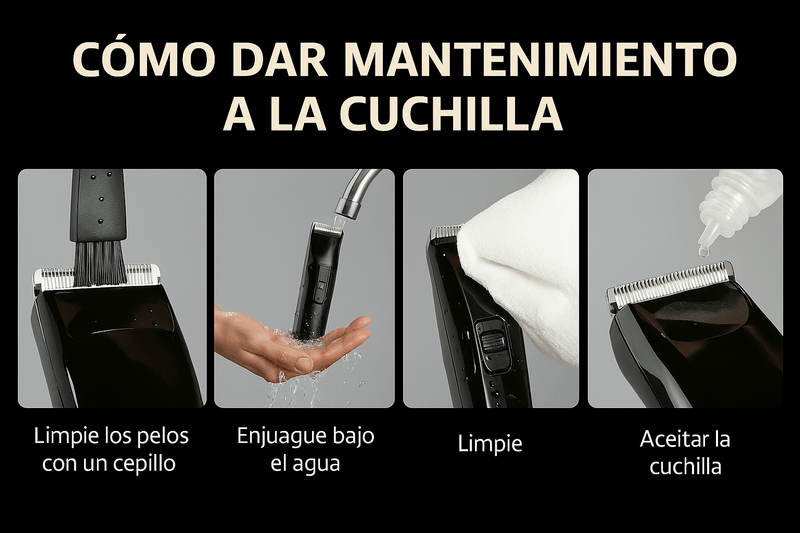 CÓMO DAR MANTENIMIENTO A LA CUCHILLA

Limpie los pelos con un cepillo

Enjuague bajo el agua

Limpie

Aceitar la cuchilla