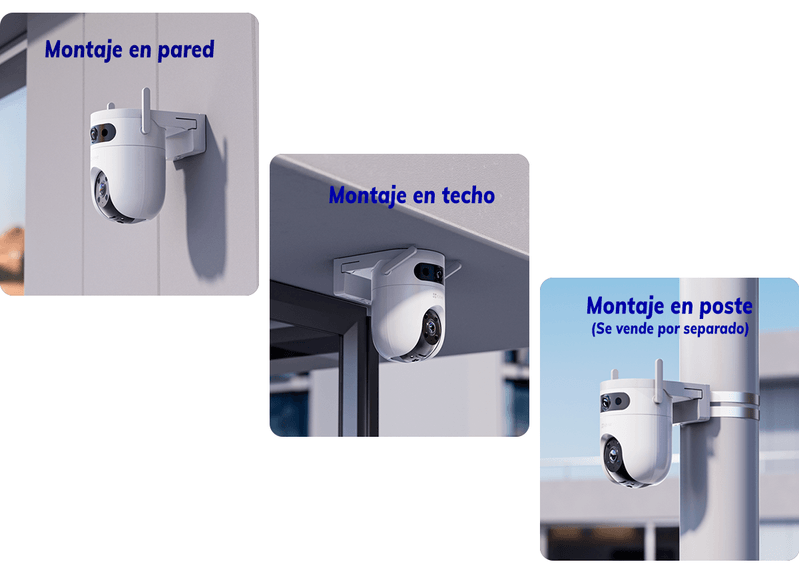 Montaje en pared

Montaje en techo

Montaje en poste
(Se vende por separado)