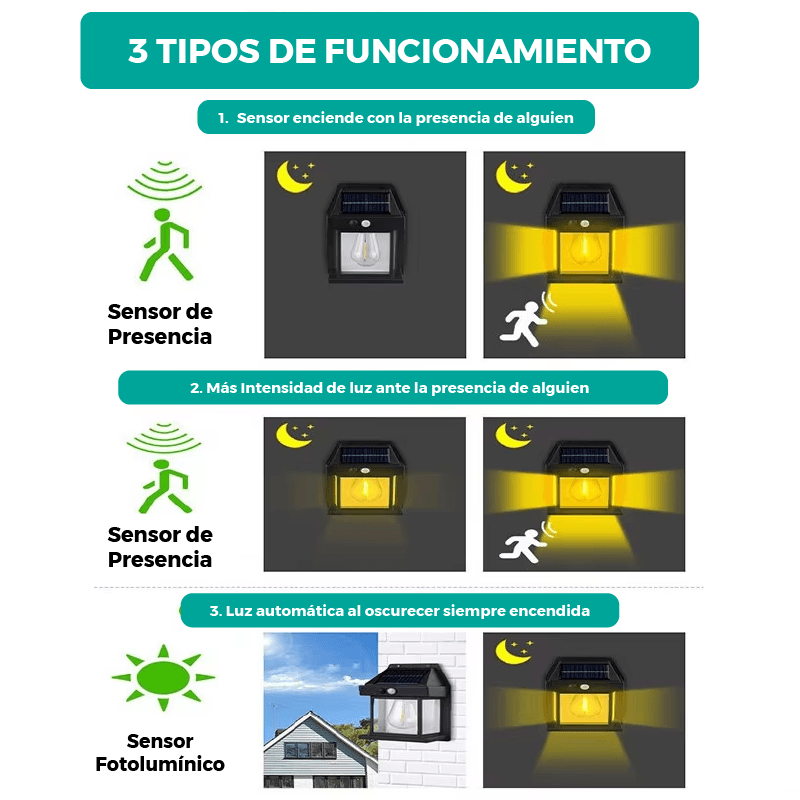 3 TIPOS DE FUNCIONAMIENTO

1. Sensor enciende con la presencia de alguien

Sensor de Presencia

2. Más Intensidad de luz ante la presencia de alguien

Sensor de Presencia

3. Luz automática al oscurecer siempre encendida

Sensor Fotolumínico