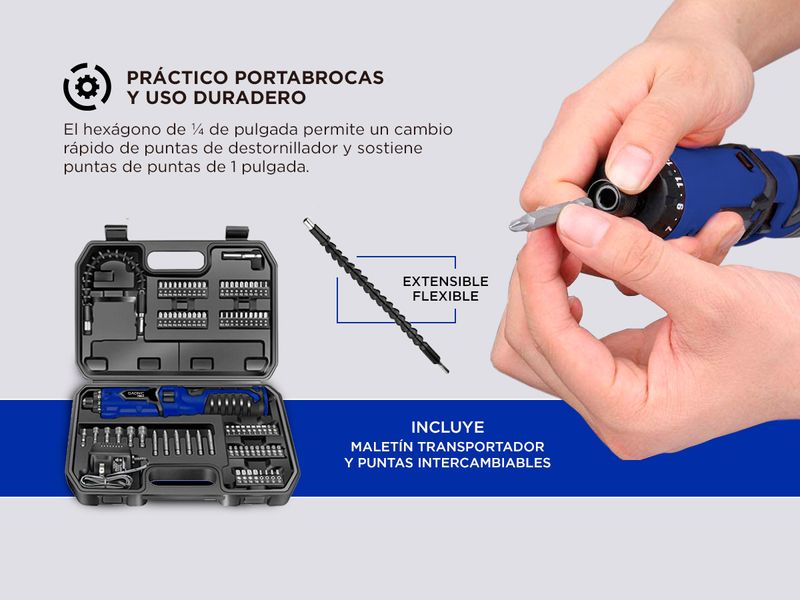 PRÁCTICO PORTABROCAS Y USO DURADERO

El hexágono de ¼ de pulgada permite un cambio rápido de puntas de destornillador y sostiene puntas de puntas de 1 pulgada.

EXTENSIBLE FLEXIBLE

INCLUYE
MALETÍN TRANSPORTADOR
Y PUNTAS INTERCAMBIABLES