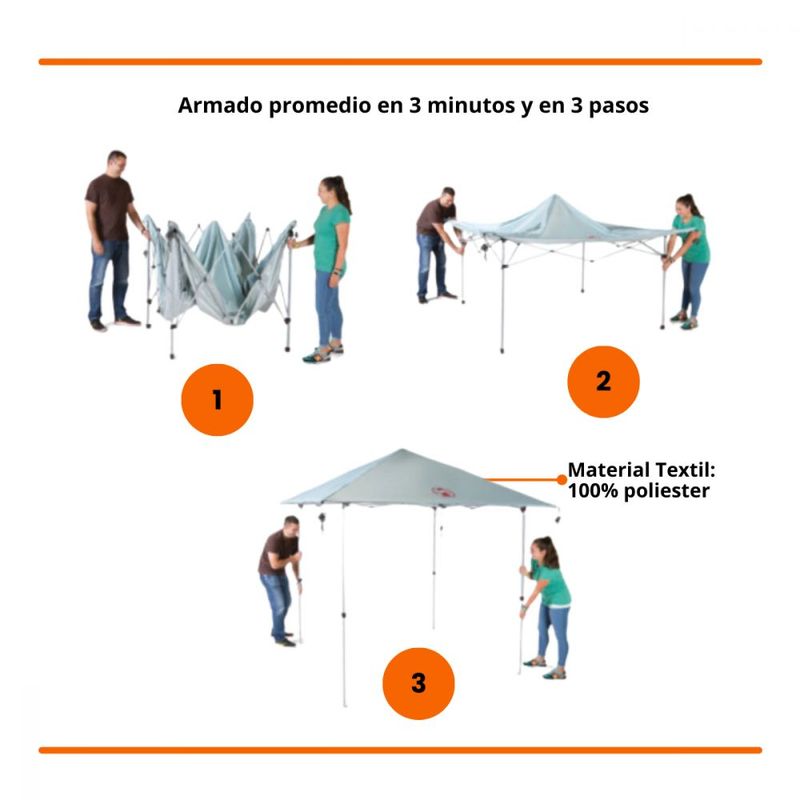 Armado promedio en 3 minutos y en 3 pasos

1

2

Material Textil:
100% poliester

3