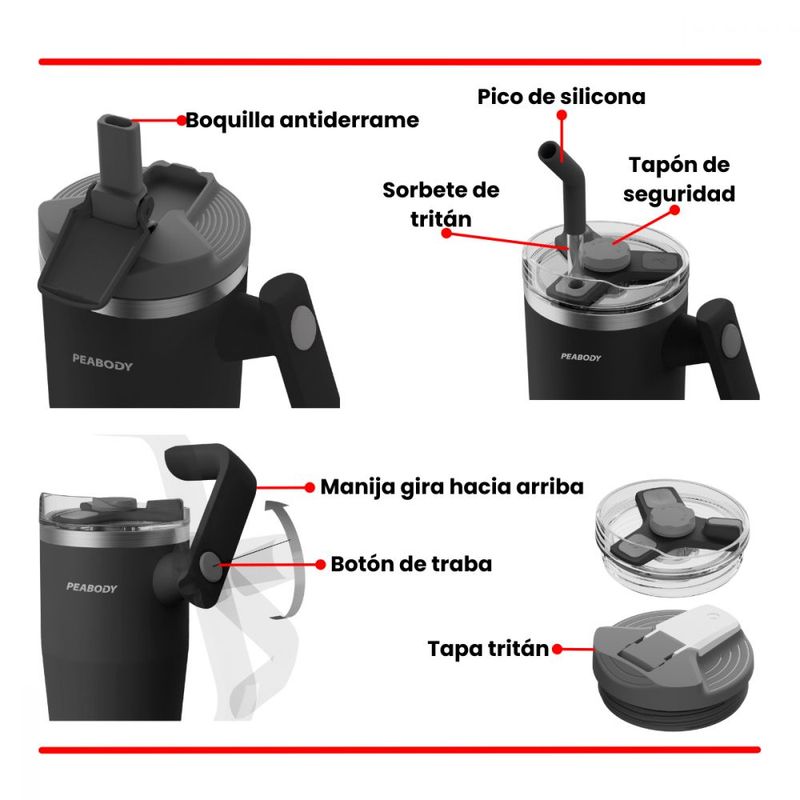 Boquilla antiderrame

PEABODY

Pico de silicona

Sorbete de tritán

Tapón de seguridad

PEABODY

Manija gira hacia arriba

Botón de traba

PEABODY

Tapa tritán