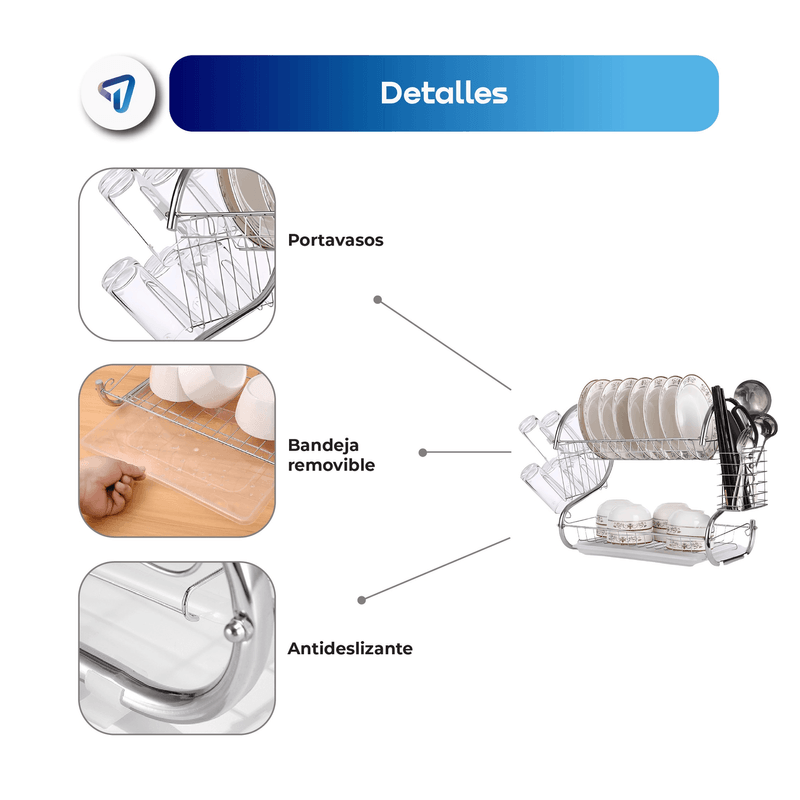 Detalles

Portavasos

Bandeja removible

Antideslizante