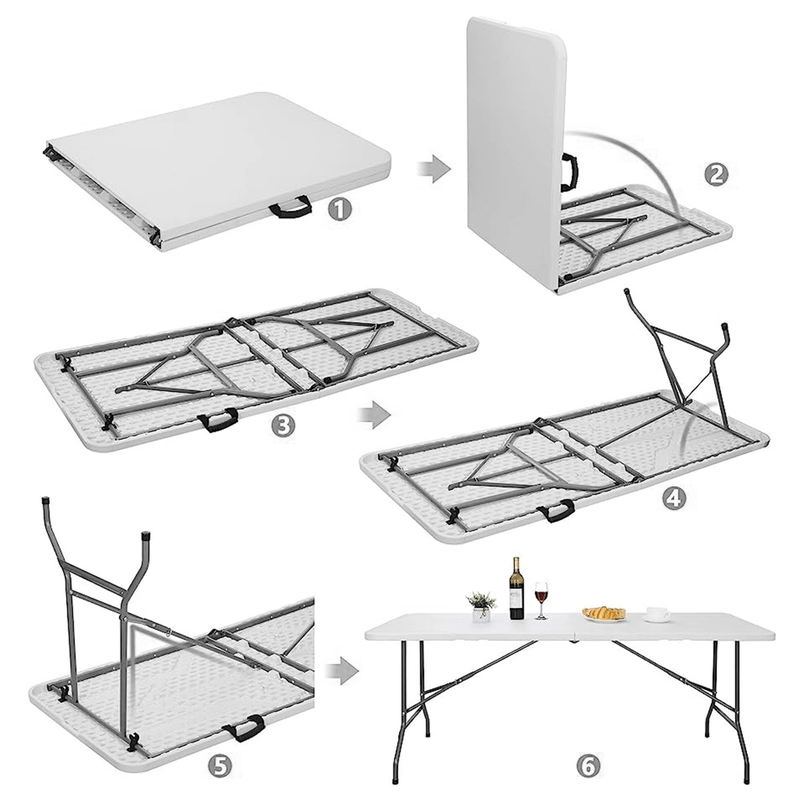 1
2
3
4
5
6