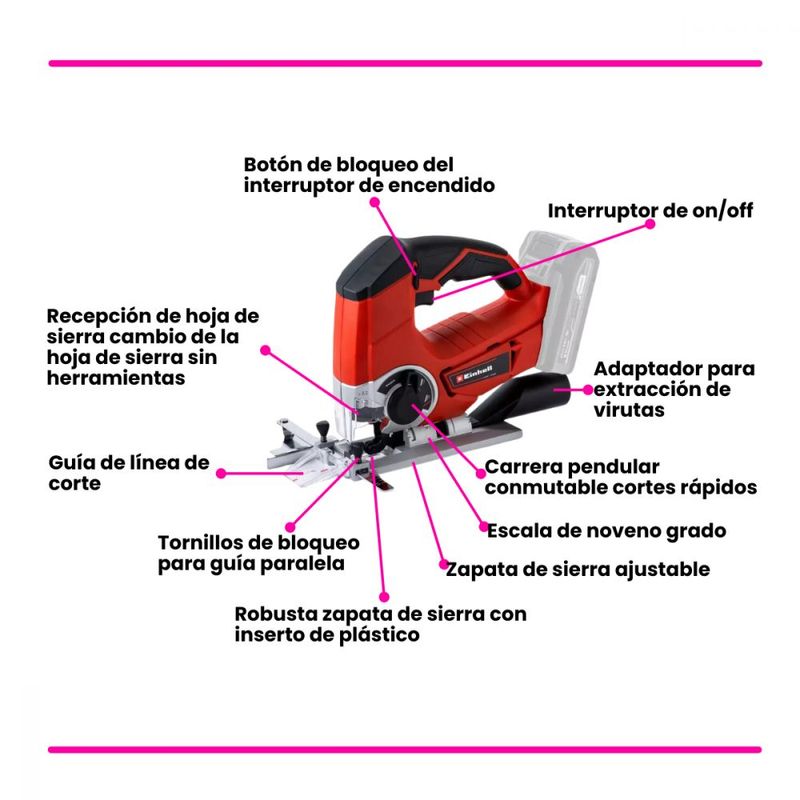 Botón de bloqueo del interruptor de encendido

Interruptor de on/off

Recepción de hoja de sierra cambio de la hoja de sierra sin herramientas

Einhell

Adaptador para extracción de virutas

Guía de línea de corte

Carrera pendular conmutable cortes rápidos

Escala de noveno grado

Tornillos de bloqueo para guía paralela

Zapata de sierra ajustable

Robusta zapata de sierra con inserto de plástico