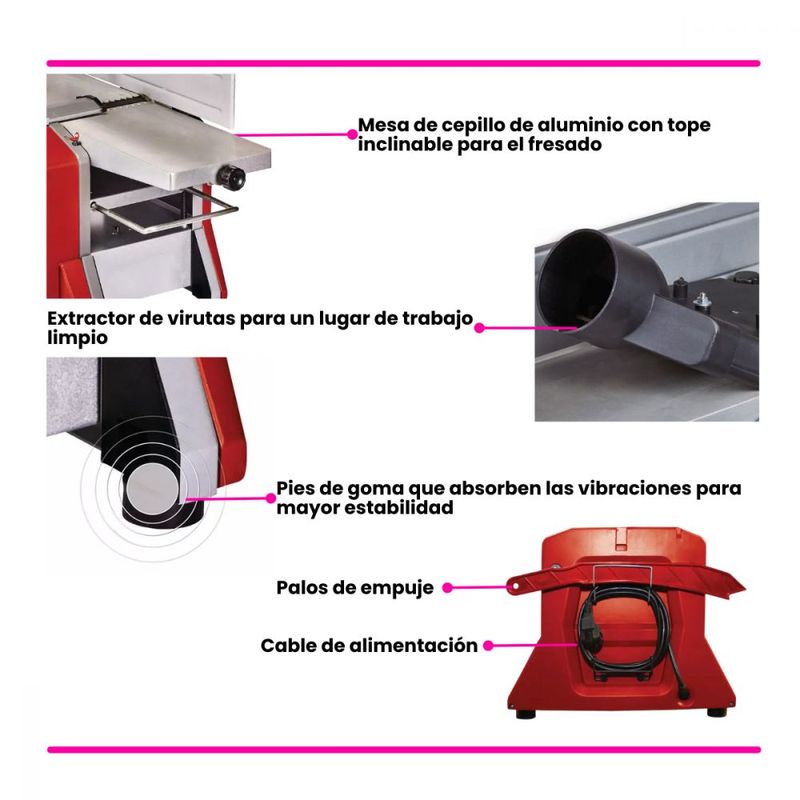 Mesa de cepillo de aluminio con tope inclinable para el fresado

Extractor de virutas para un lugar de trabajo limpio

Pies de goma que absorben las vibraciones para mayor estabilidad

Palos de empuje

Cable de alimentación