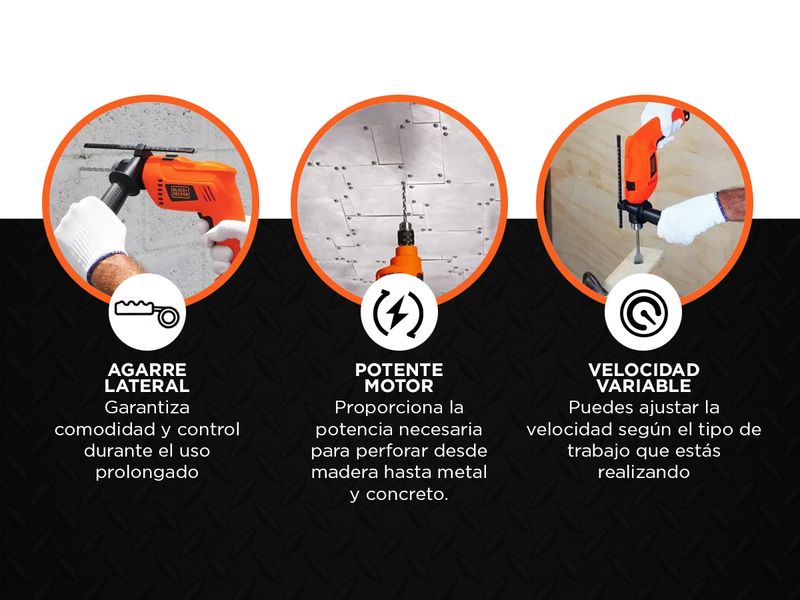 BLACK+DECKER

AGARRE LATERAL
Garantiza comodidad y control durante el uso prolongado

POTENTE MOTOR
Proporciona la potencia necesaria para perforar desde madera hasta metal y concreto.

VELOCIDAD VARIABLE
Puedes ajustar la velocidad según el tipo de trabajo que estás realizando