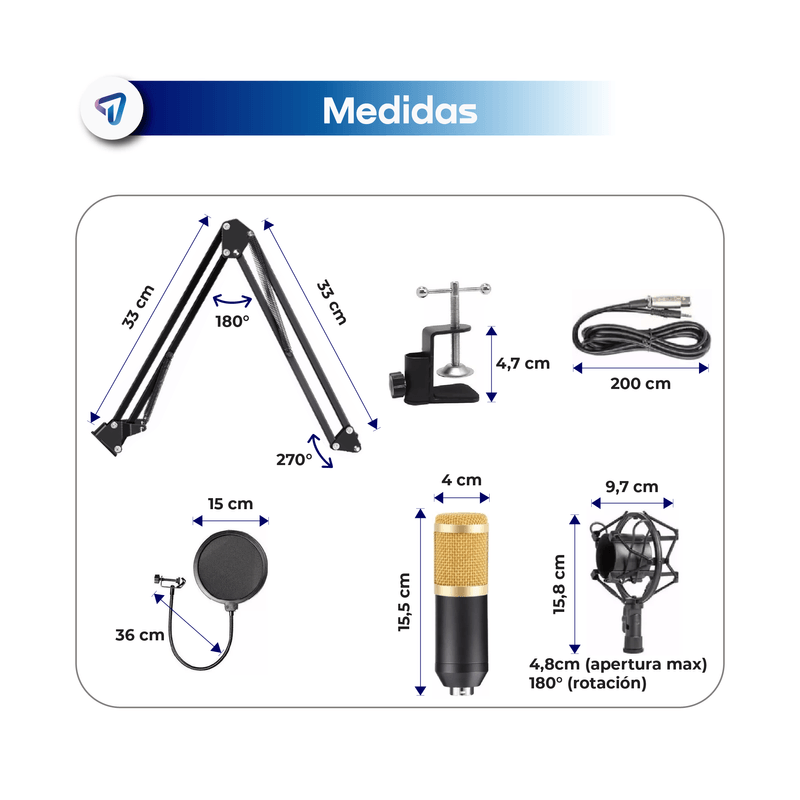 Medidas

33 cm

180°

33 cm

270°

4,7 cm

200 cm

15 cm

36 cm

4 cm

15,5 cm

9,7 cm

15,8 cm

4,8cm (apertura max)
180° (rotación)