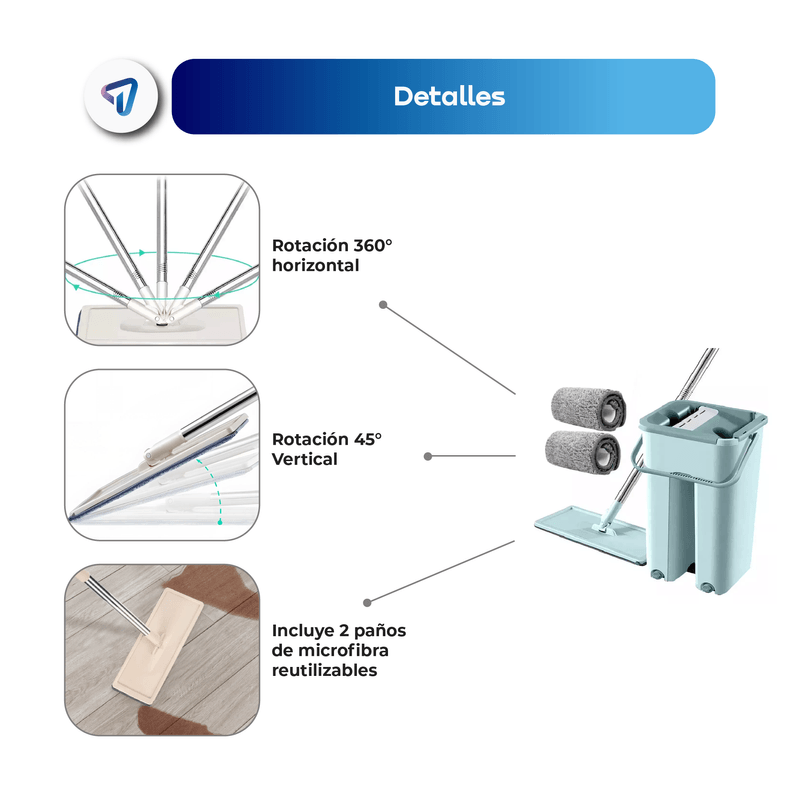 Detalles

Rotación 360° horizontal

Rotación 45° Vertical

Incluye 2 paños de microfibra reutilizables