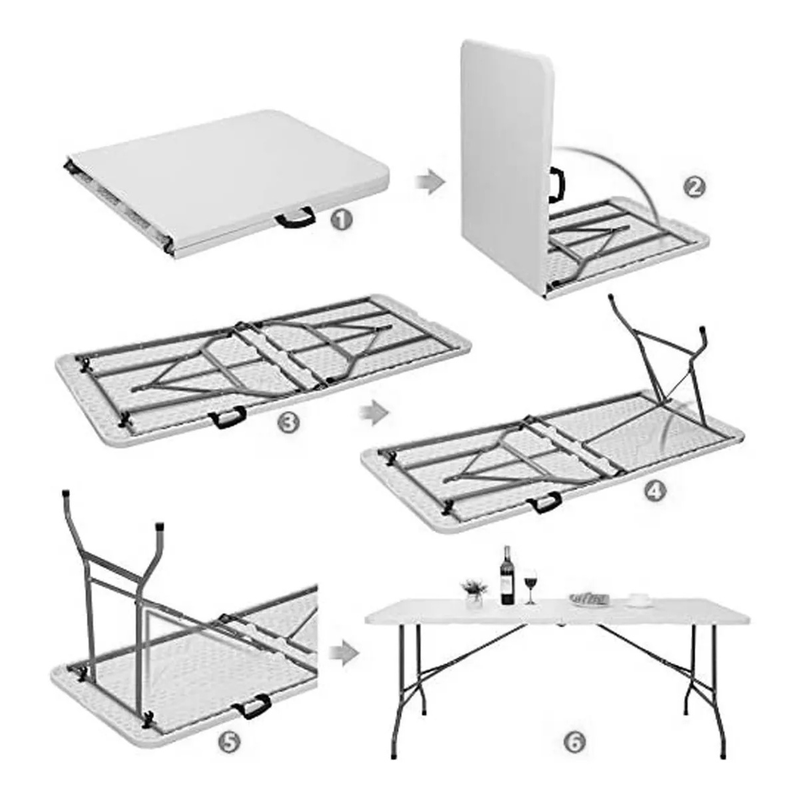 1

2

3

4

5

6