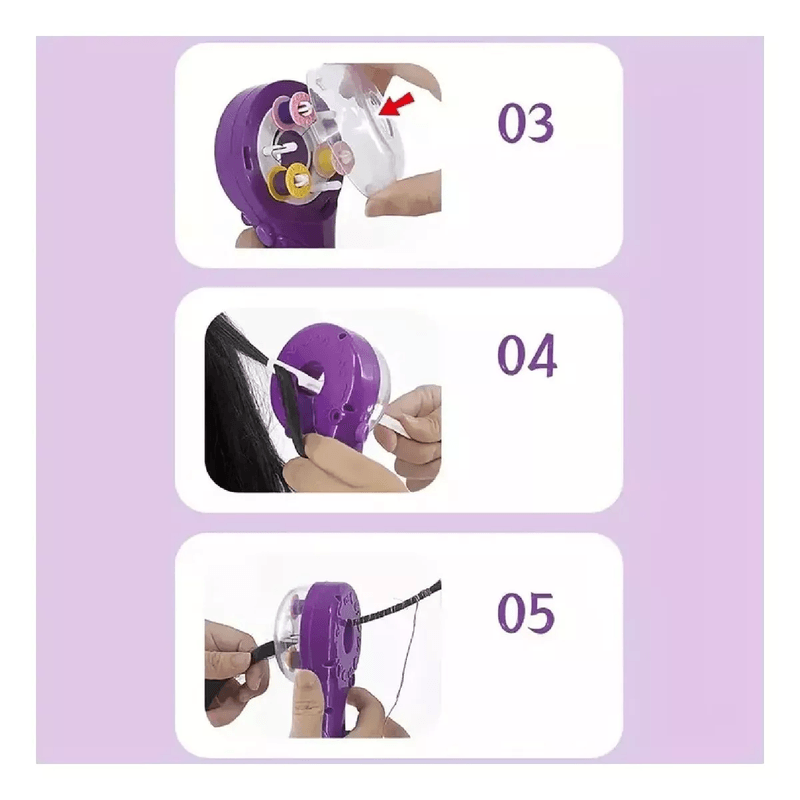 03

04

05