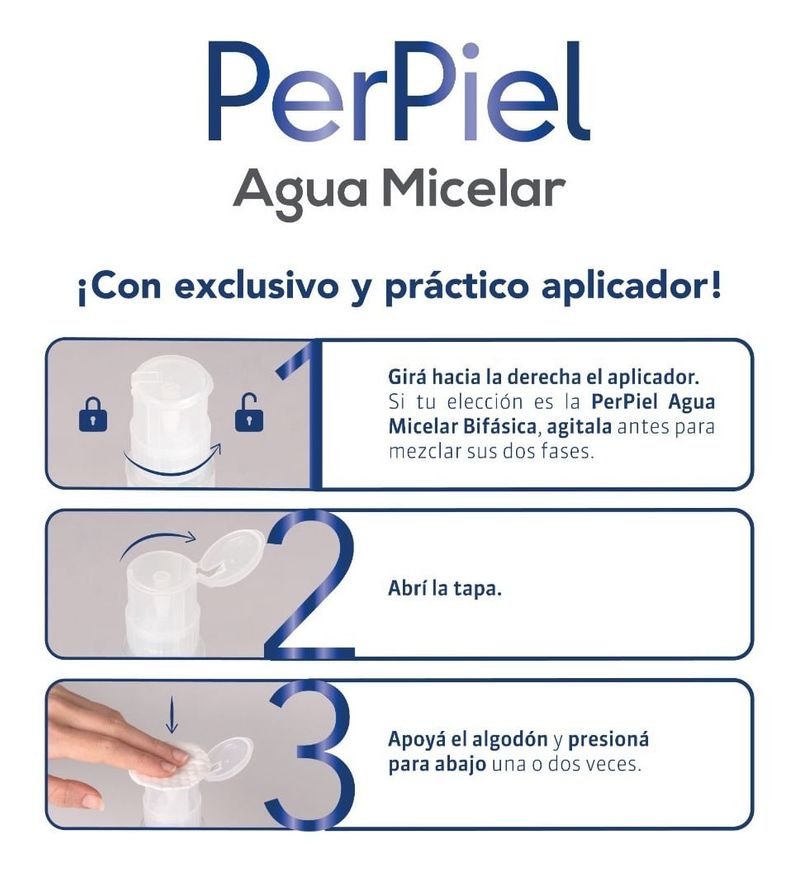 PerPiel
Agua Micelar

¡Con exclusivo y práctico aplicador!

1

Girá hacia la derecha el aplicador. Si tu elección es la PerPiel Agua Micelar Bifásica, agitala antes para mezclar sus dos fases.

2

Abrí la tapa.

3

Apoyá el algodón y presioná para abajo una o dos veces.