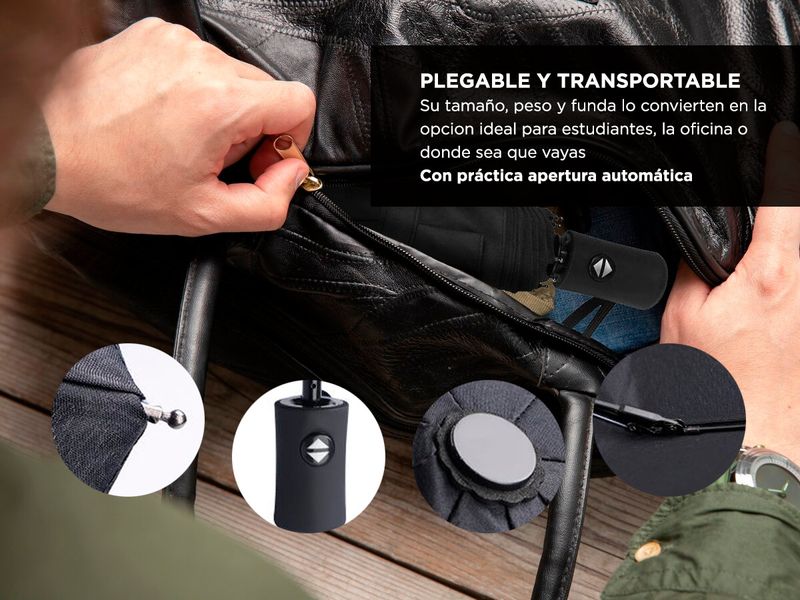 PLEGABLE Y TRANSPORTABLE
Su tamaño, peso y funda lo convierten en la opcion ideal para estudiantes, la oficina o donde sea que vayas
Con práctica apertura automática