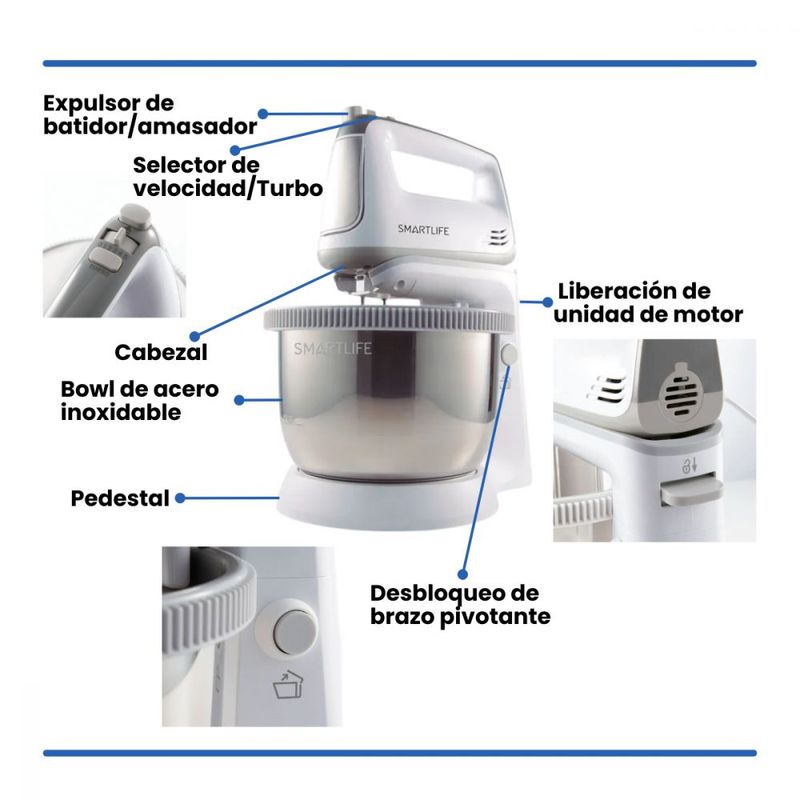 Expulsor de batidor/amasador

Selector de velocidad/Turbo

SMARTLIFE

Liberación de unidad de motor

Cabezal

SMARTLIFE

Bowl de acero inoxidable

Pedestal

Desbloqueo de brazo pivotante