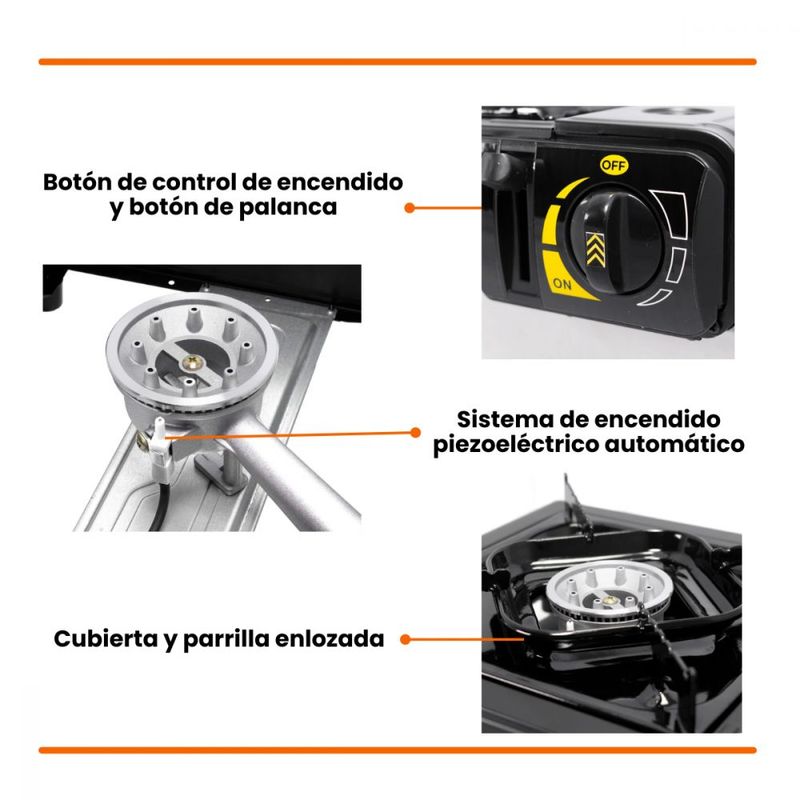 Botón de control de encendido y botón de palanca

OFF

ON

Sistema de encendido piezoeléctrico automático

Cubierta y parrilla enlozada