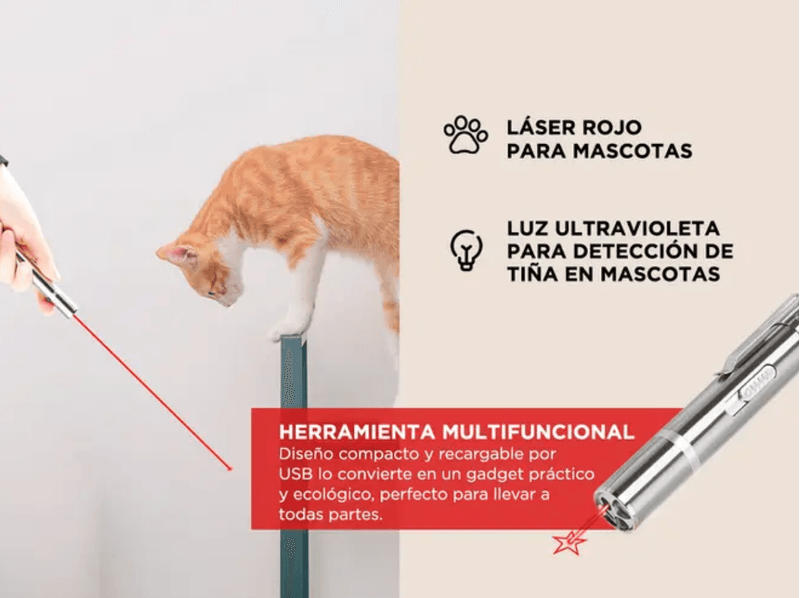 LÁSER ROJO PARA MASCOTAS

LUZ ULTRAVIOLETA PARA DETECCIÓN DE TIÑA EN MASCOTAS

HERRAMIENTA MULTIFUNCIONAL
Diseño compacto y recargable por USB lo convierte en un gadget práctico y ecológico, perfecto para llevar a todas partes.