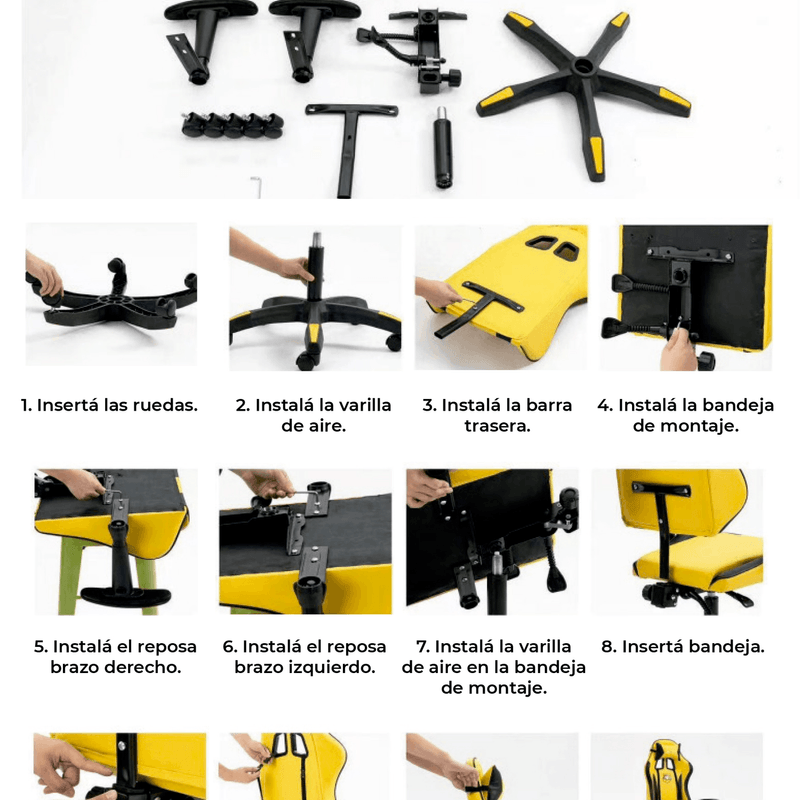 1. Insertá las ruedas.

2. Instalá la varilla de aire.

3. Instalá la barra trasera.

4. Instalá la bandeja de montaje.

5. Instalá el reposa brazo derecho.

6. Instalá el reposa brazo izquierdo.

7. Instalá la varilla de aire en la bandeja de montaje.

8. Insertá bandeja.