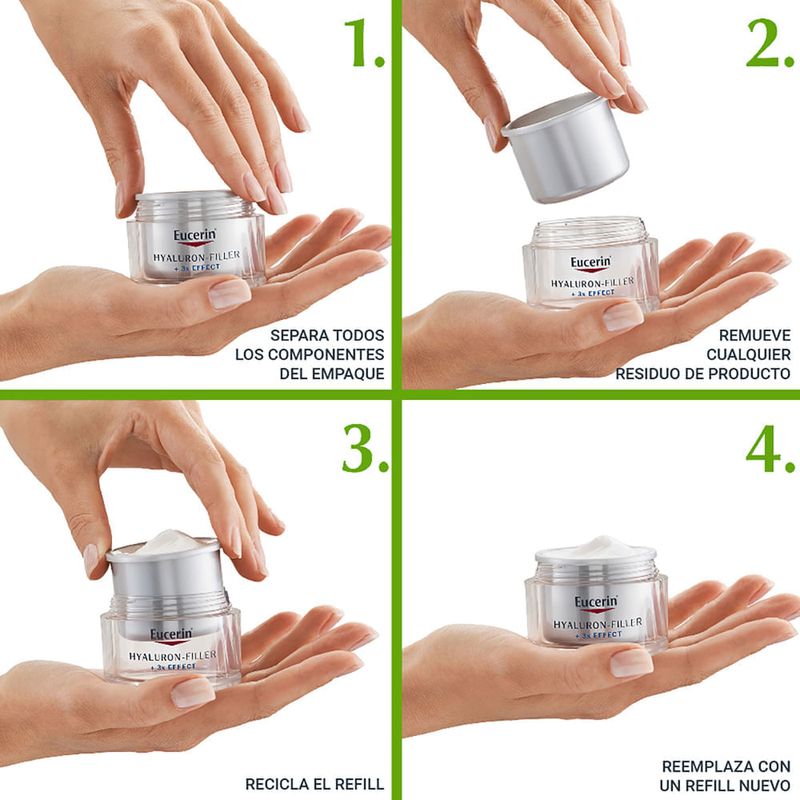 1.

Eucerin
HYALURON-FILLER
+ 3x EFFECT

SEPARA TODOS LOS COMPONENTES DEL EMPAQUE

2.

Eucerin
HYALURON-FILLER
+ 3x EFFECT

REMUEVE CUALQUIER RESIDUO DE PRODUCTO

3.

Eucerin
HYALURON-FILLER
+ 3x EFFECT

RECICLA EL REFILL

4.

Eucerin
HYALURON-FILLER
+ 3x EFFECT

REEMPLAZA CON UN REFILL NUEVO