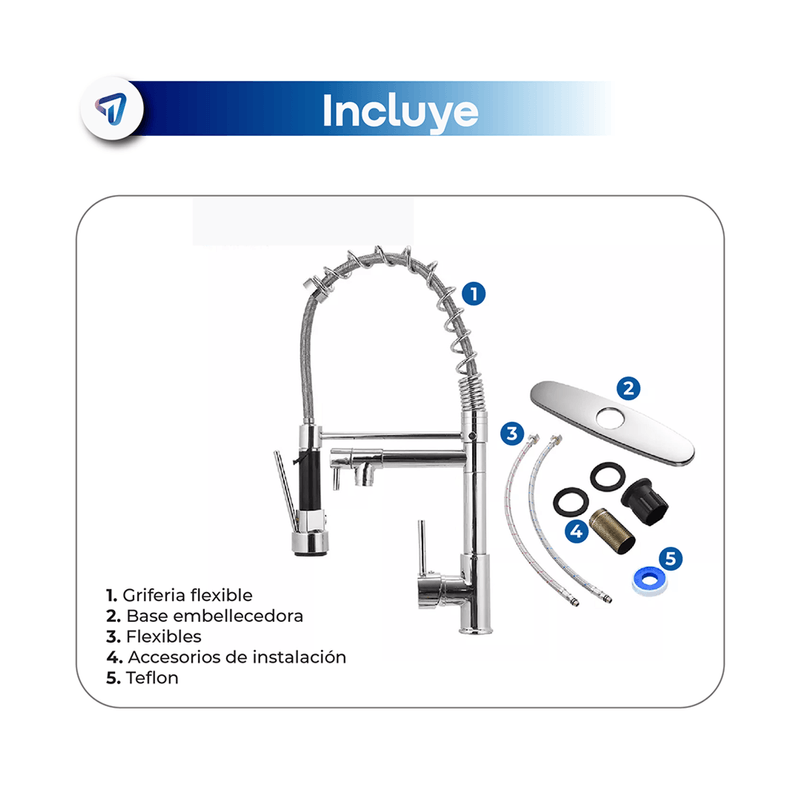 Incluye

1

2

3

4

5

1. Griferia flexible
2. Base embellecedora
3. Flexibles
4. Accesorios de instalación
5. Teflon