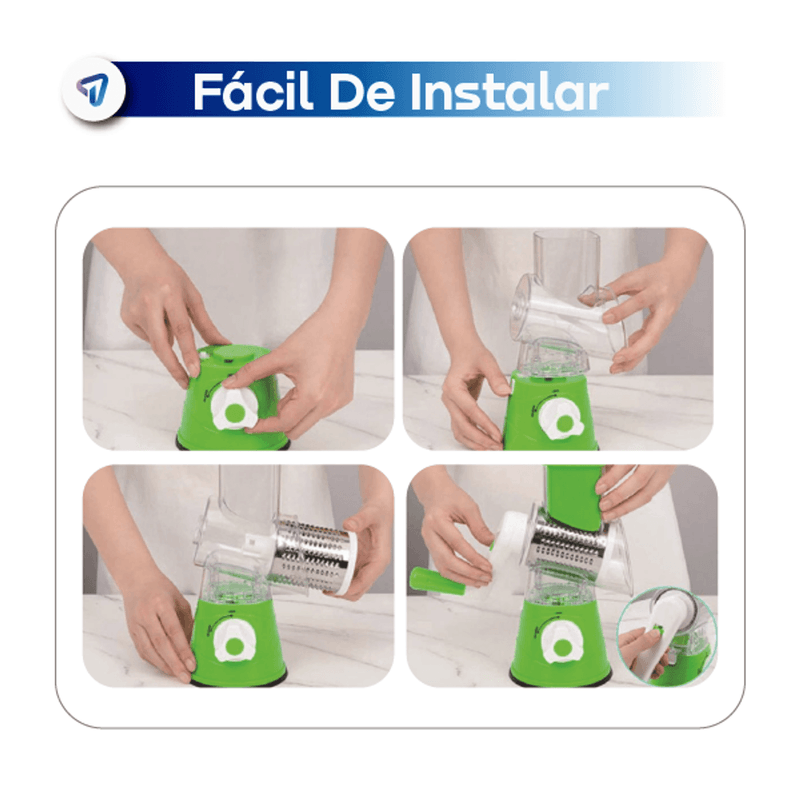 Fácil De Instalar