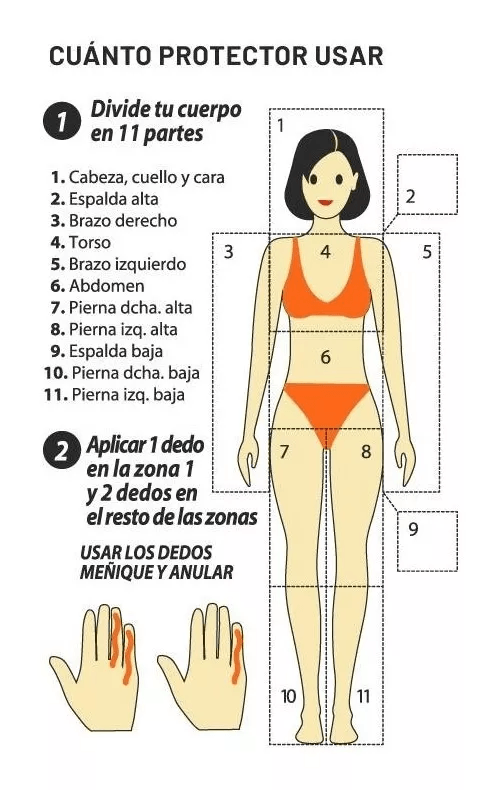 CUÁNTO PROTECTOR USAR

1 Divide tu cuerpo en 11 partes

1. Cabeza, cuello y cara
2. Espalda alta
3. Brazo derecho
4. Torso
5. Brazo izquierdo
6. Abdomen
7. Pierna dcha. alta
8. Pierna izq. alta
9. Espalda baja
10. Pierna dcha. baja
11. Pierna izq. baja

2 Aplicar 1 dedo en la zona 1 y 2 dedos en el resto de las zonas

USAR LOS DEDOS MEÑIQUE Y ANULAR

1
2
3
4
5
6
7
8
9
10
11