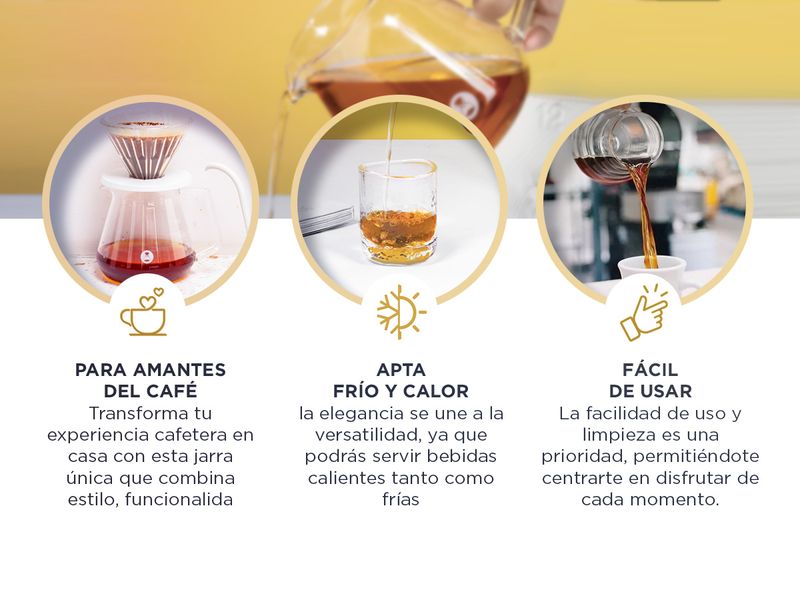 PARA AMANTES DEL CAFÉ
Transforma tu experiencia cafetera en casa con esta jarra única que combina estilo, funcionalida

APTA FRÍO Y CALOR
la elegancia se une a la versatilidad, ya que podrás servir bebidas calientes tanto como frías

FÁCIL DE USAR
La facilidad de uso y limpieza es una prioridad, permitiéndote centrarte en disfrutar de cada momento.