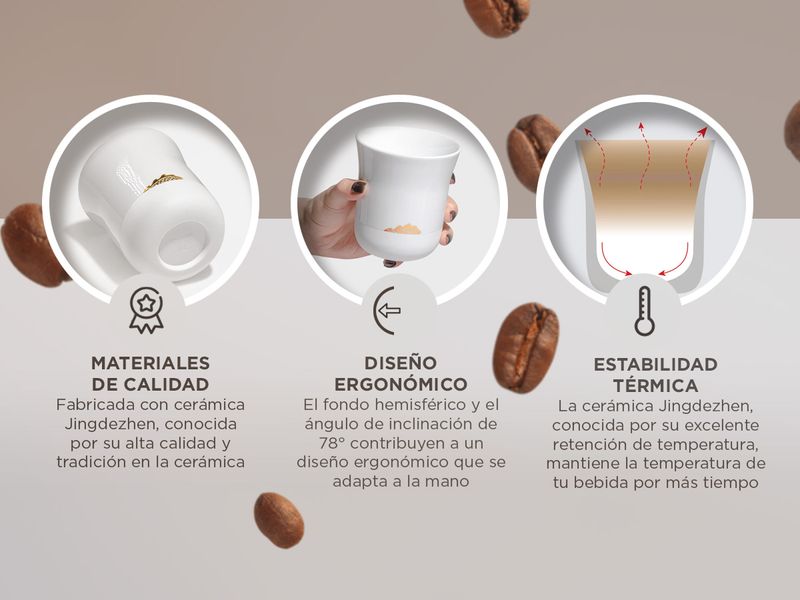 MATERIALES DE CALIDAD
Fabricada con cerámica Jingdezhen, conocida por su alta calidad y tradición en la cerámica

DISEÑO ERGONÓMICO
El fondo hemisférico y el ángulo de inclinación de 78° contribuyen a un diseño ergonómico que se adapta a la mano

ESTABILIDAD TÉRMICA
La cerámica Jingdezhen, conocida por su excelente retención de temperatura, mantiene la temperatura de tu bebida por más tiempo