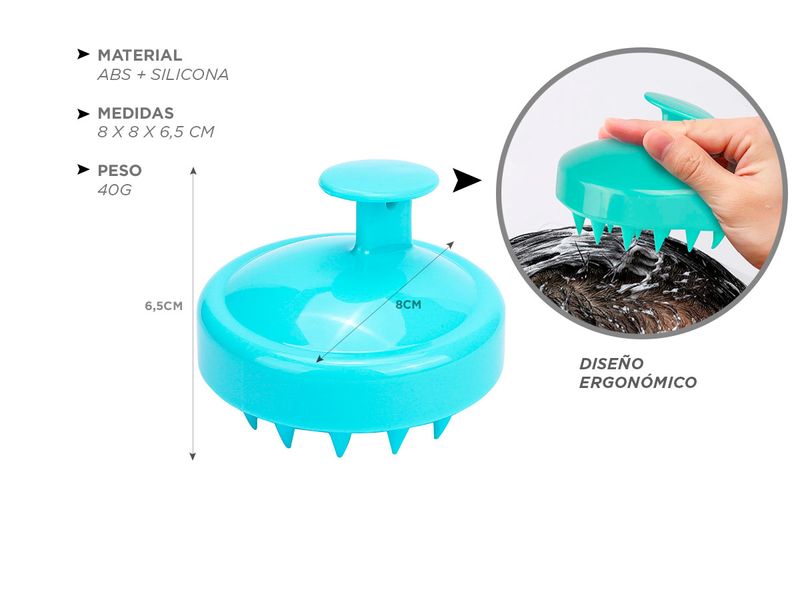 MATERIAL
ABS + SILICONA

MEDIDAS
8 X 8 X 6,5 CM

PESO
40G

6,5CM

8CM

DISEÑO
ERGONÓMICO