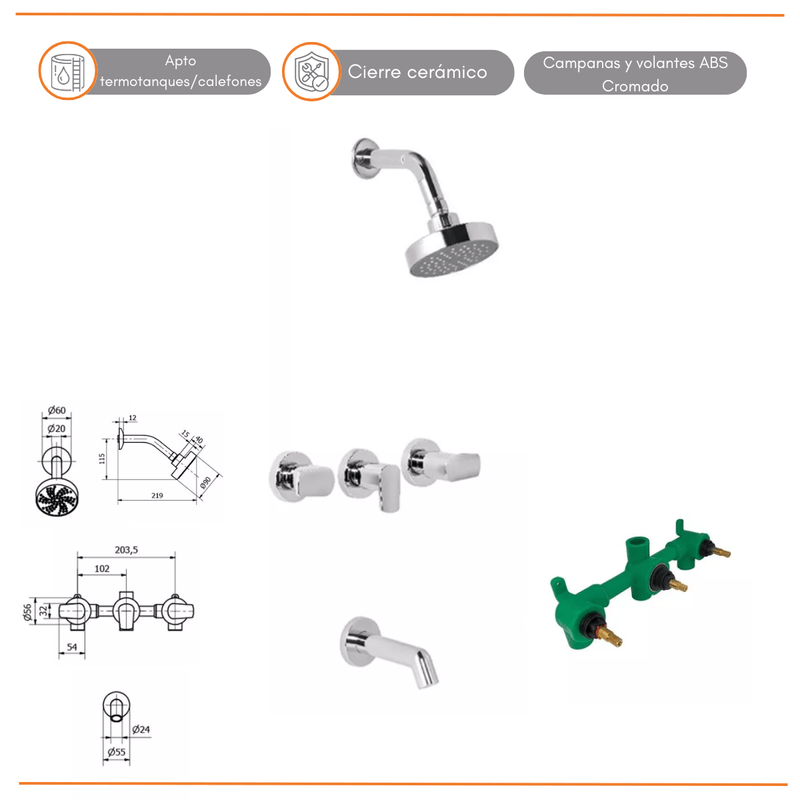 Apto termotanques/calefones

Cierre cerámico

Campanas y volantes ABS Cromado

Ø60
Ø20
12
15
40
115
Ø90
219

203,5
102
Ø56
32
54

Ø24
Ø55