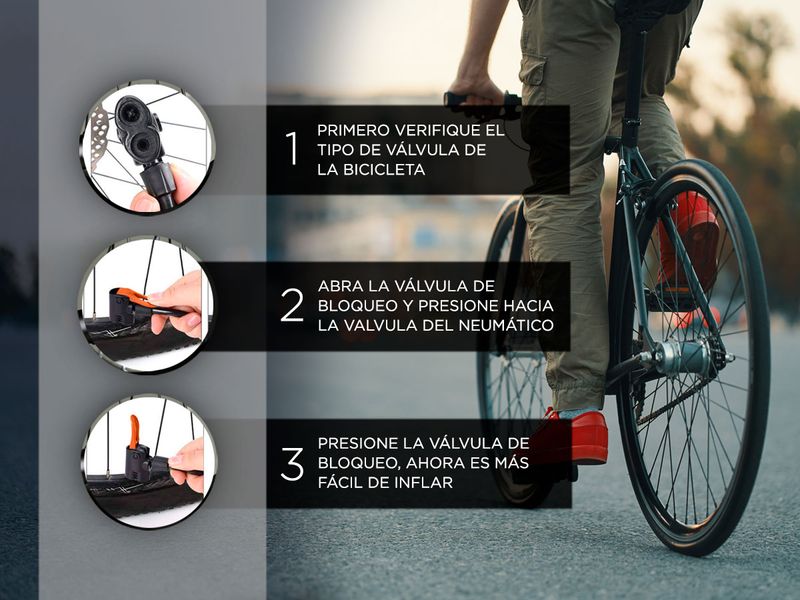 1 PRIMERO VERIFIQUE EL TIPO DE VÁLVULA DE LA BICICLETA

2 ABRA LA VÁLVULA DE BLOQUEO Y PRESIONE HACIA LA VALVULA DEL NEUMÁTICO

3 PRESIONE LA VÁLVULA DE BLOQUEO, AHORA ES MÁS FÁCIL DE INFLAR