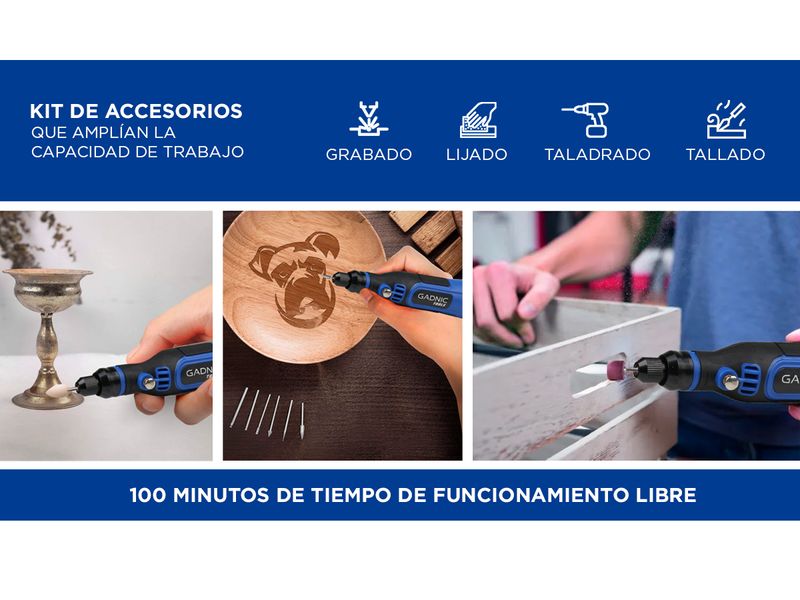 KIT DE ACCESORIOS
QUE AMPLÍAN LA CAPACIDAD DE TRABAJO

GRABADO

LIJADO

TALADRADO

TALLADO

GADNIC

GADNIC

GA

100 MINUTOS DE TIEMPO DE FUNCIONAMIENTO LIBRE