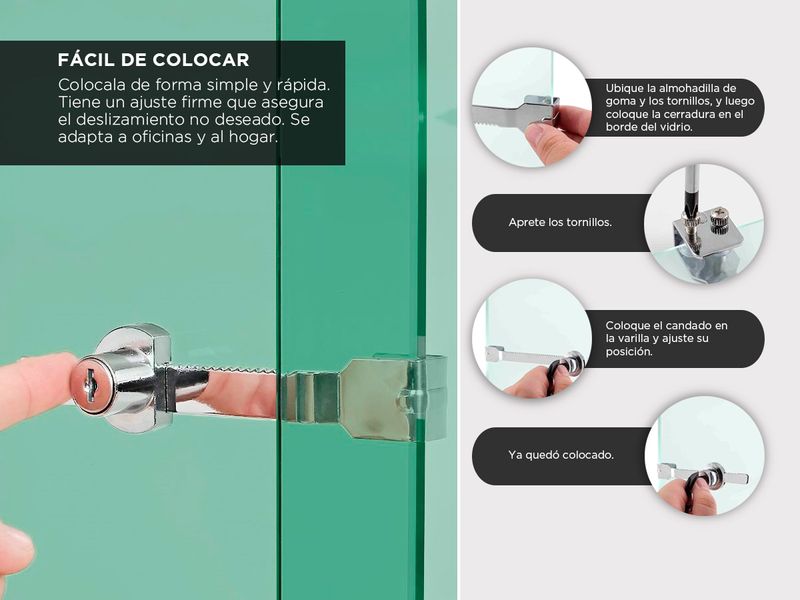 FÁCIL DE COLOCAR

Colocala de forma simple y rápida. Tiene un ajuste firme que asegura el deslizamiento no deseado. Se adapta a oficinas y al hogar.

Ubique la almohadilla de goma y los tornillos, y luego coloque la cerradura en el borde del vidrio.

Aprete los tornillos.

Coloque el candado en la varilla y ajuste su posición.

Ya quedó colocado.