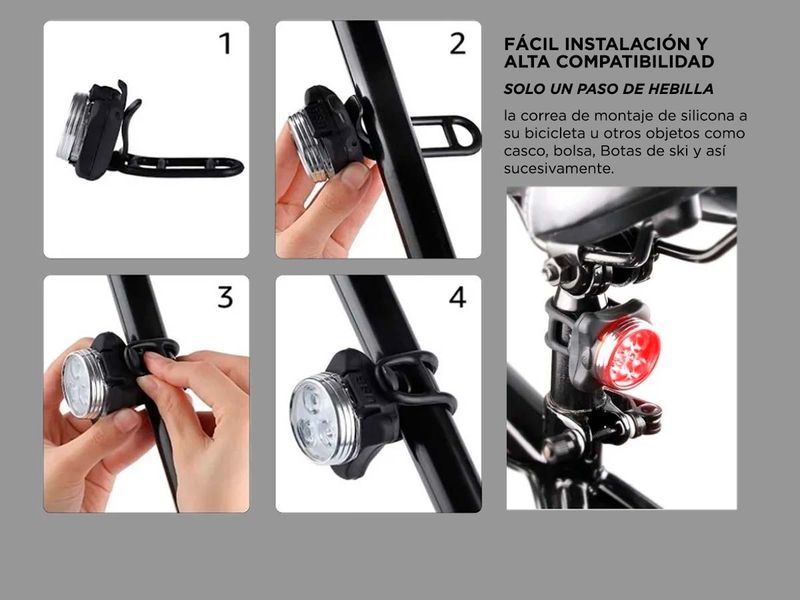 1

2

3

4

FÁCIL INSTALACIÓN Y ALTA COMPATIBILIDAD

SOLO UN PASO DE HEBILLA

la correa de montaje de silicona a su bicicleta u otros objetos como casco, bolsa, Botas de ski y así sucesivamente.