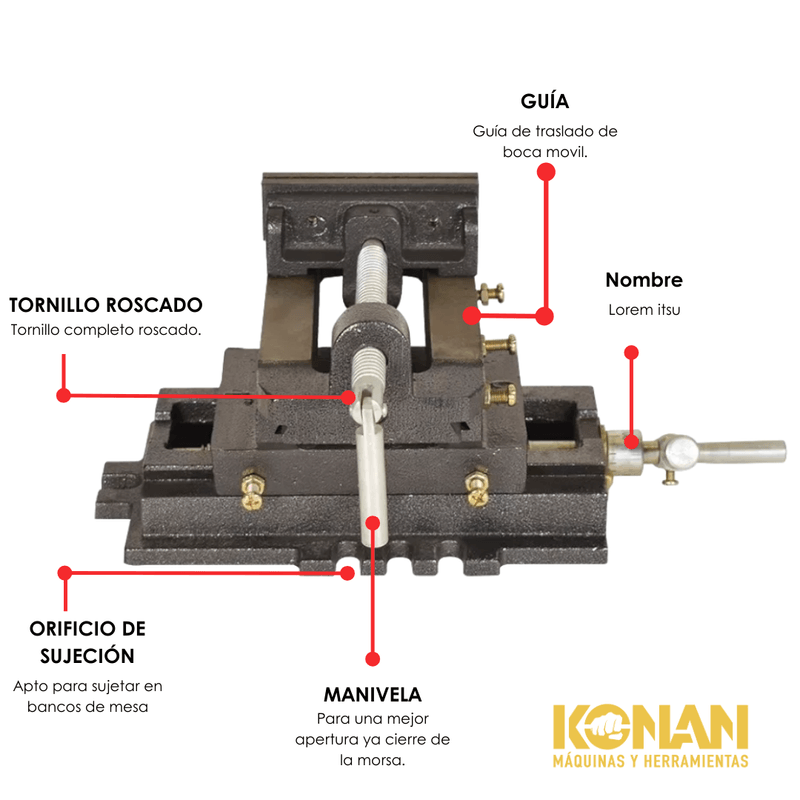 GUÍA
Guía de traslado de boca movil.

TORNILLO ROSCADO
Tornillo completo roscado.

Nombre
Lorem itsu

ORIFICIO DE SUJECIÓN
Apto para sujetar en bancos de mesa

MANIVELA
Para una mejor apertura ya cierre de la morsa.

KONAN
MÁQUINAS Y HERRAMIENTAS