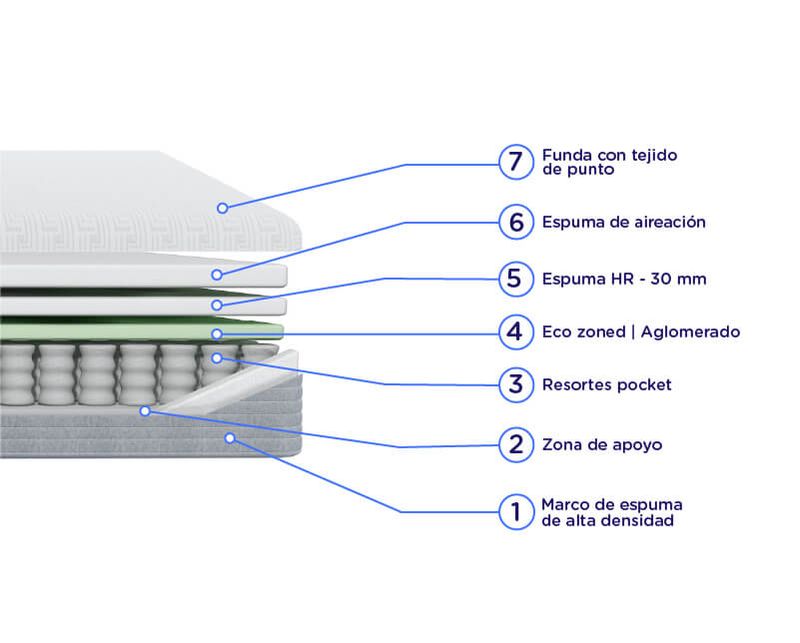 7 Funda con tejido de punto

6 Espuma de aireación

5 Espuma HR - 30 mm

4 Eco zoned | Aglomerado

3 Resortes pocket

2 Zona de apoyo

1 Marco de espuma de alta densidad