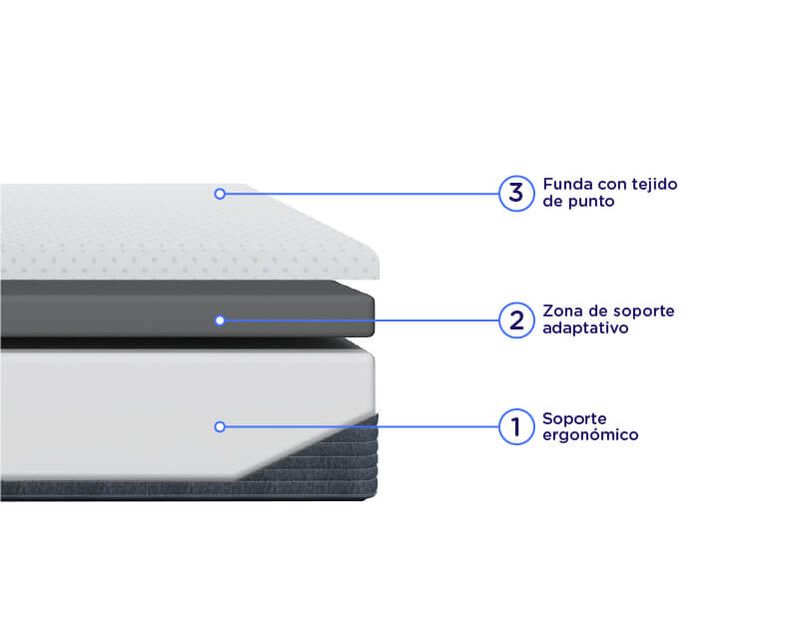 3 Funda con tejido de punto

2 Zona de soporte adaptativo

1 Soporte ergonómico